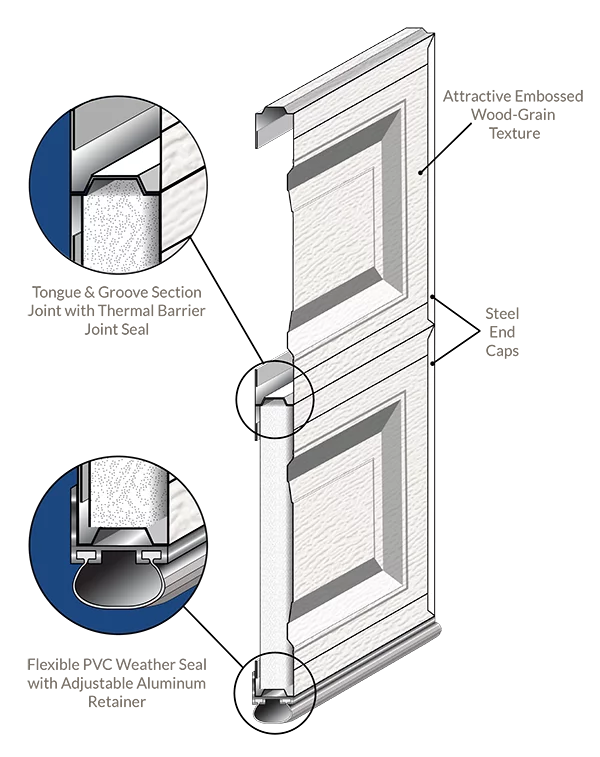 Attractive Embossed Wood-Grain Texture

Tongue & Groove Section Joint with Thermal Barrier Joint Seal

Steel End Caps

Flexible PVC Weather Seal with Adjustable Aluminum Retainer