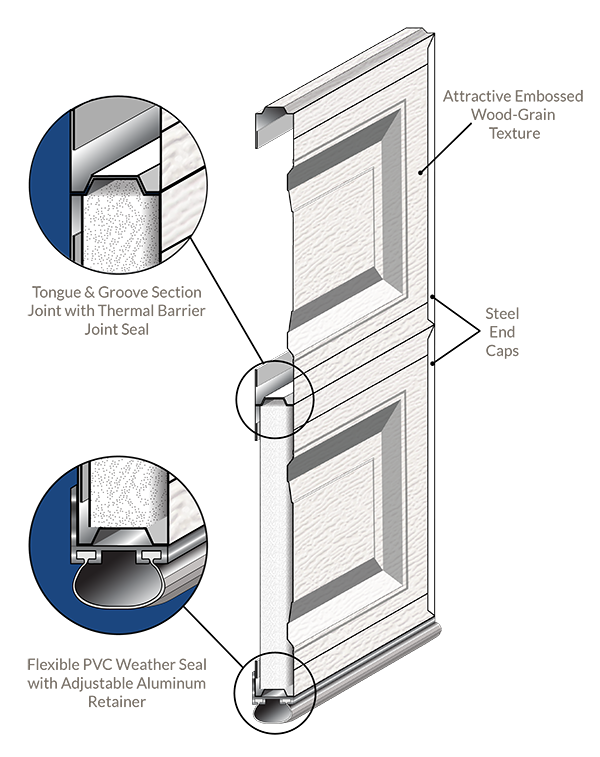 Attractive Embossed Wood-Grain Texture

Tongue & Groove Section Joint with Thermal Barrier Joint Seal

Steel End Caps

Flexible PVC Weather Seal with Adjustable Aluminum Retainer